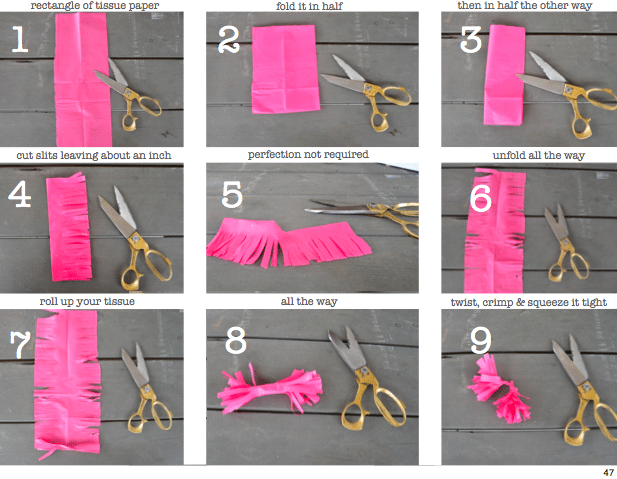 rectangle of tissue paper
1

fold it in half
2

then in half the other way
3

cut slits leaving about an inch
4

perfection not required
5

unfold all the way
6

roll up your tissue
7

all the way
8

twist, crimp & squeeze it tight
9

47